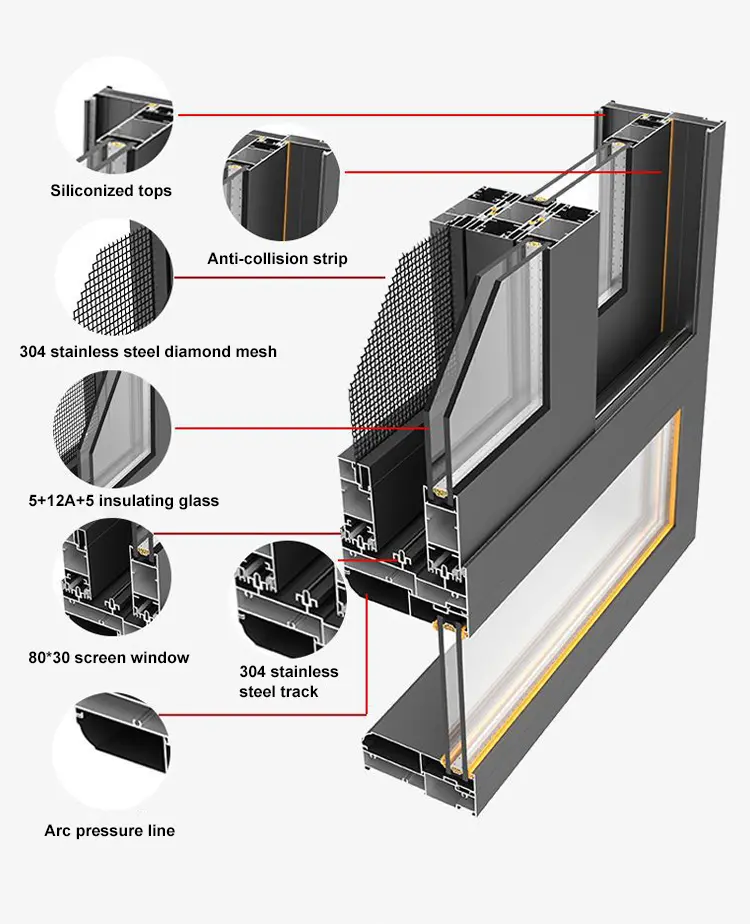 Siliconized tops

Anti-collision strip

304 stainless steel diamond mesh

5+12A+5 insulating glass

80*30 screen window

304 stainless steel track

Arc pressure line