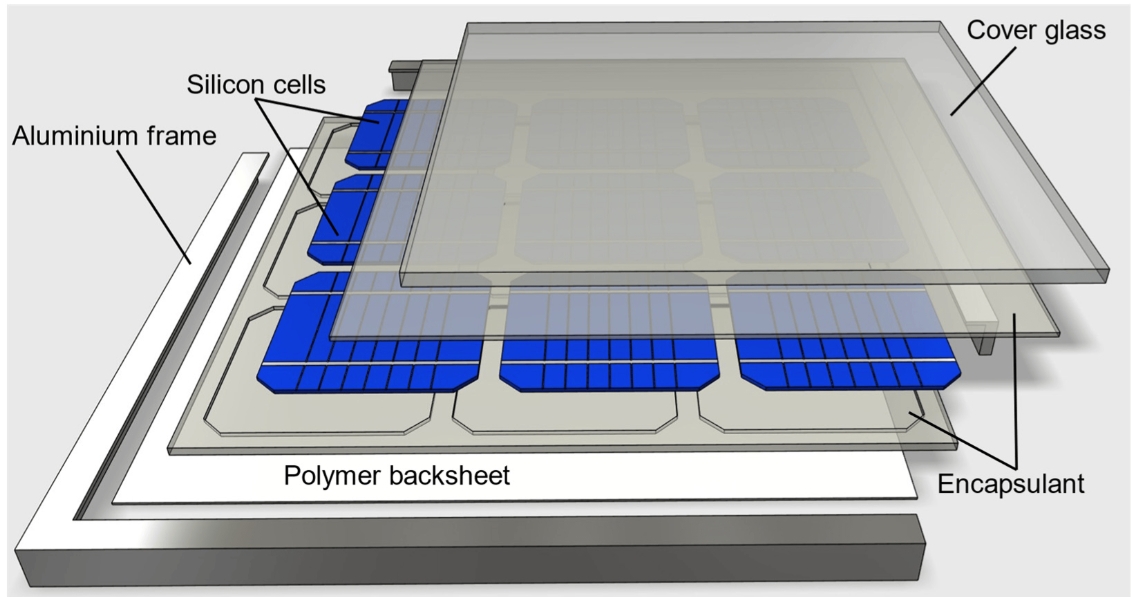 Cover glass

Silicon cells

Aluminium frame

Polymer backsheet

Encapsulant